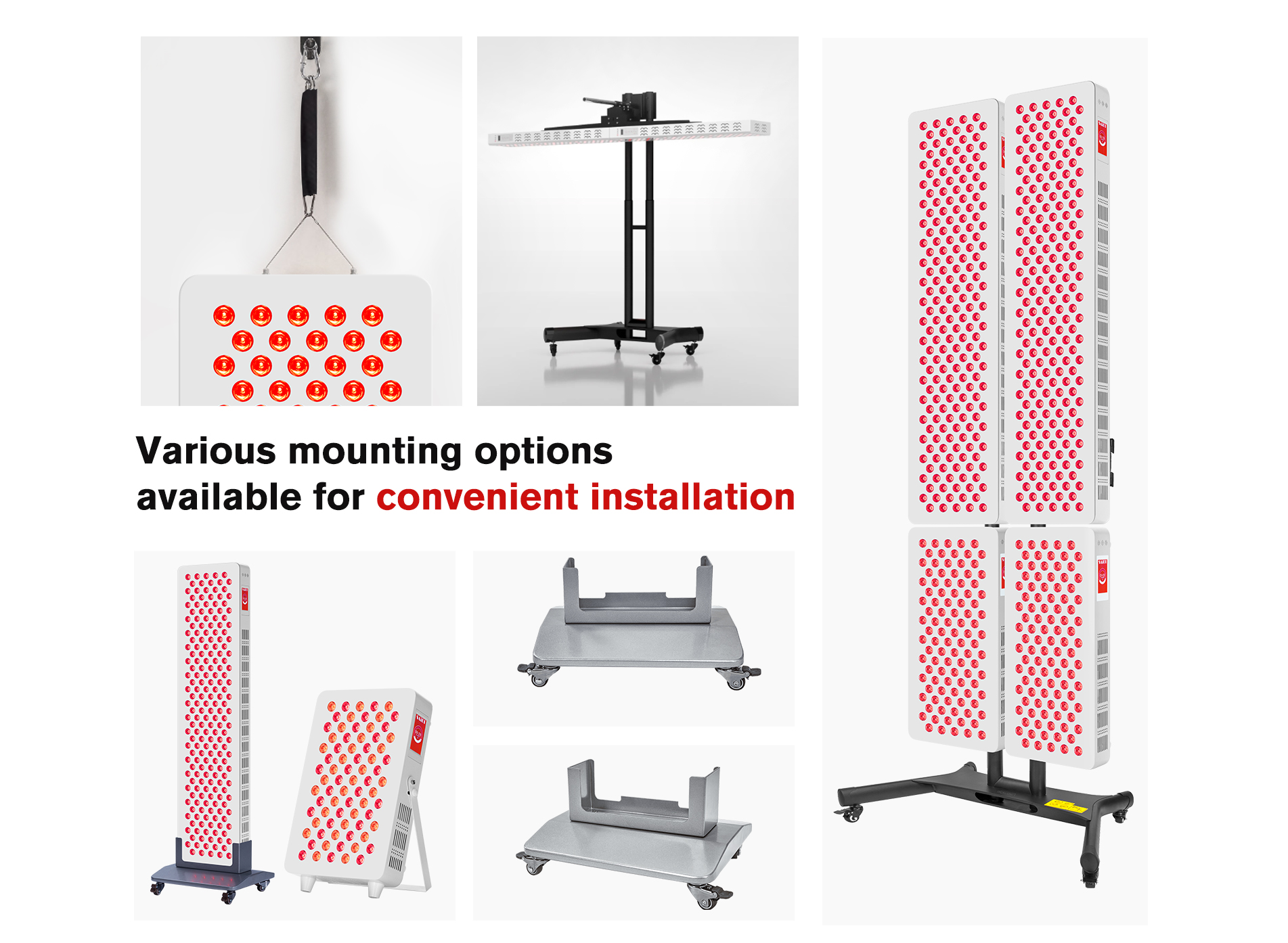 Various mounting options
available for convenient installation